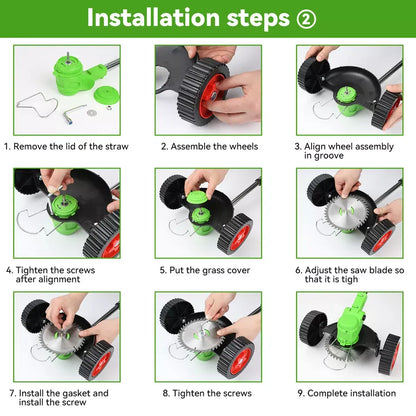 Installation steps ②

1. Remove the lid of the straw

2. Assemble the wheels

3. Align wheel assembly in groove

4. Tighten the screws after alignment

5. Put the grass cover

6. Adjust the saw blade so that it is tigh

7. Install the gasket and install the screw

8. Tighten the screws

9. Complete installation